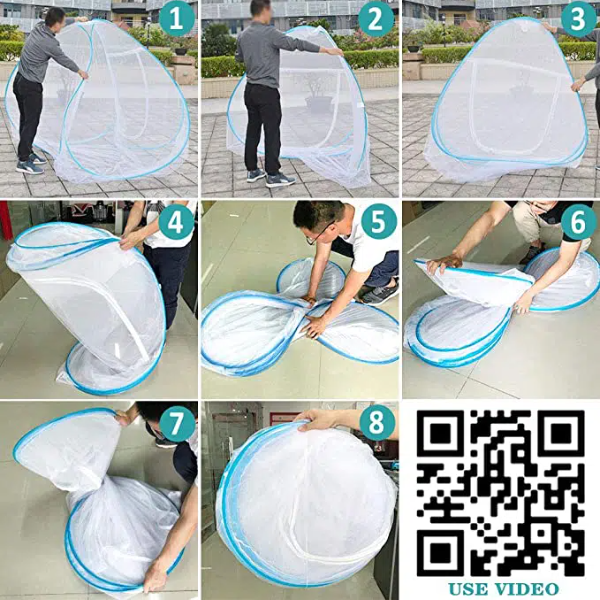 1
2
3
4
5
6
7
8
USE VIDEO