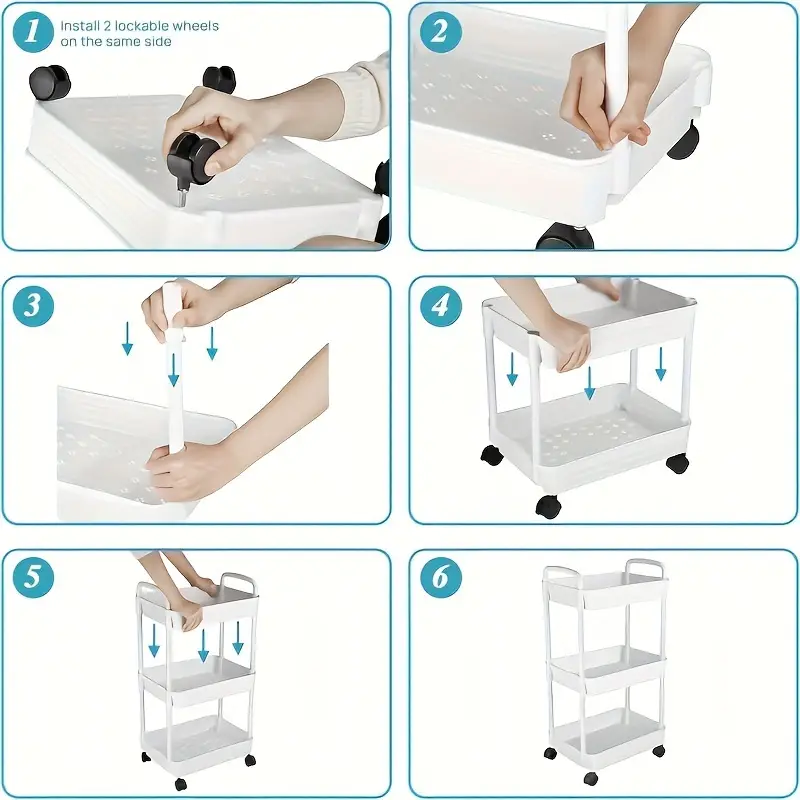 1 Install 2 lockable wheels on the same side

2

3

4

5

6